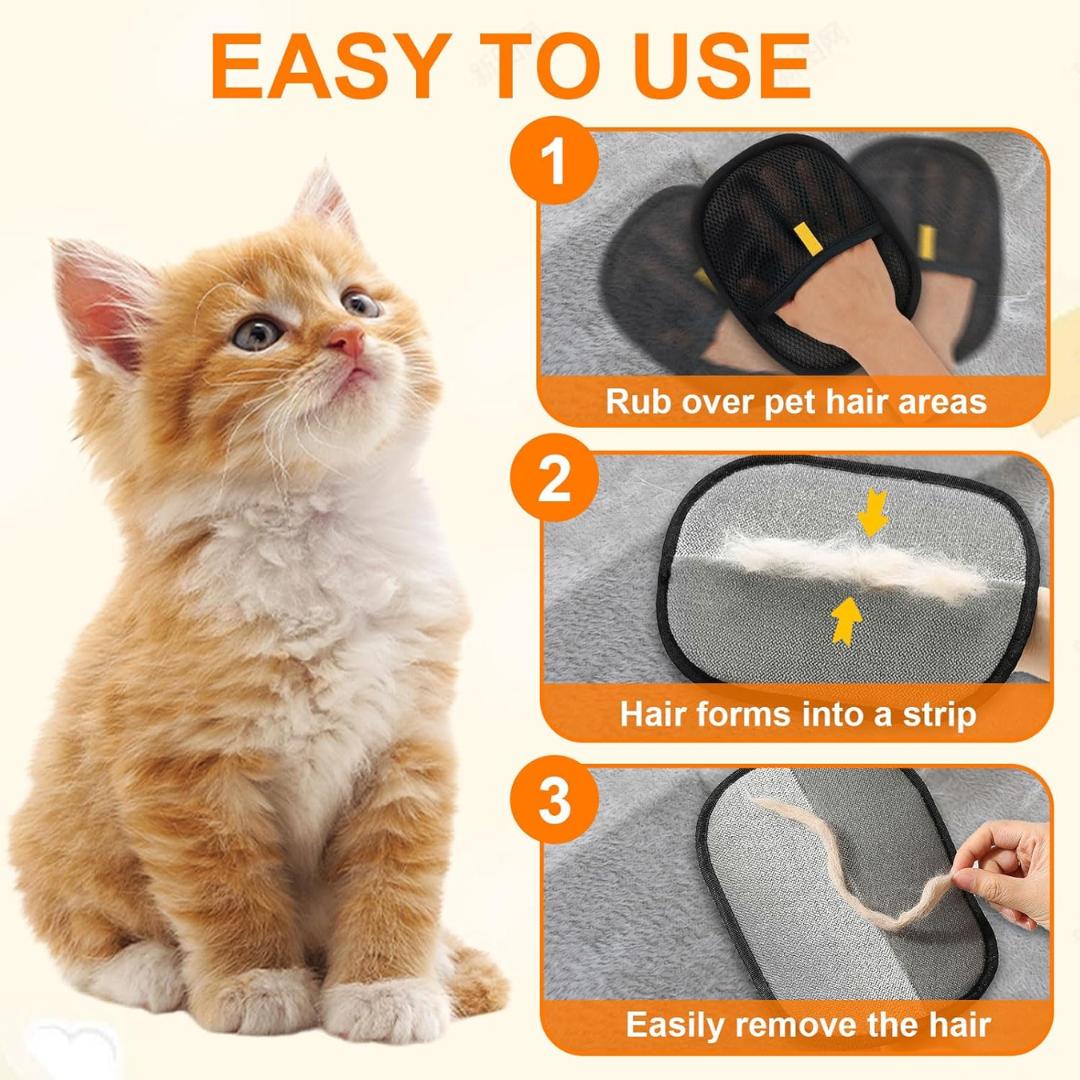 EASY TO USE

1

Rub over pet hair areas

2

Hair forms into a strip

3

Easily remove the hair