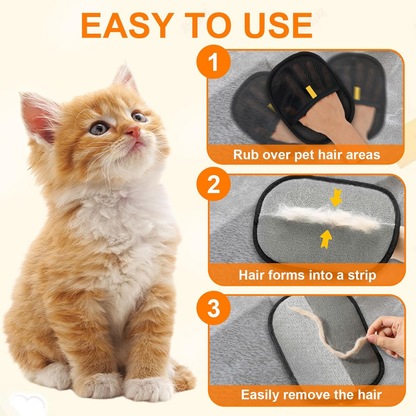 EASY TO USE

1

Rub over pet hair areas

2

Hair forms into a strip

3

Easily remove the hair